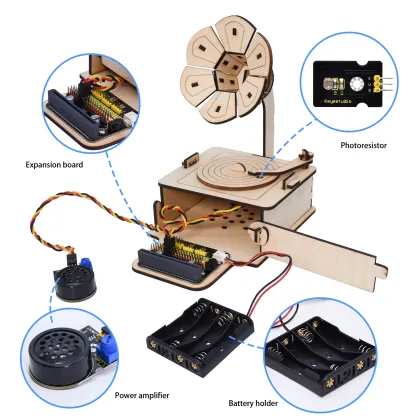 Keyestudio

Photoresistor

Expansion board

Power amplifier

Battery holder