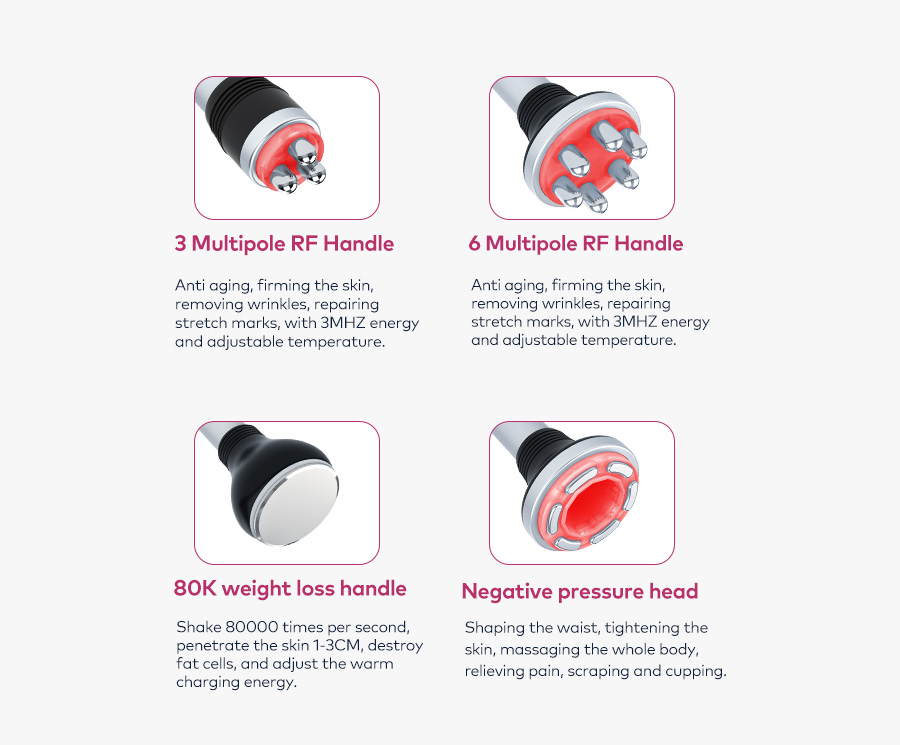 3 Multipole RF Handle

Anti aging, firming the skin, removing wrinkles, repairing stretch marks, with 3MHZ energy and adjustable temperature.

6 Multipole RF Handle

Anti aging, firming the skin, removing wrinkles, repairing stretch marks, with 3MHZ energy and adjustable temperature.

80K weight loss handle

Shake 80000 times per second, penetrate the skin 1-3CM, destroy fat cells, and adjust the warm charging energy.

Negative pressure head

Shaping the waist, tightening the skin, massaging the whole body, relieving pain, scraping and cupping.