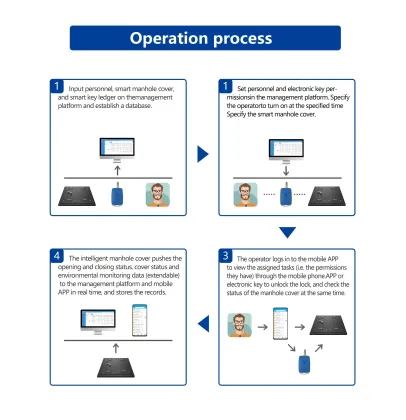 Operation process

1 Input personnel, smart manhole cover, and smart key ledger on themanagement platform and establish a database.

1 Set personnel and electronic key permissionsin the management platform. Specify the operatorto turn on at the specified time Specify the smart manhole cover.

3 The operator logs in to the mobile APP to view the assigned tasks (i.e. the permissions they have) through the mobile phone.APP or electronic key to unlock the lock, and check the status of the manhole cover at the same time.

4 The intelligent manhole cover pushes the opening and closing status, cover status and environmental monitoring data (extendable) to the management platform and mobile APP in real time, and stores the records.