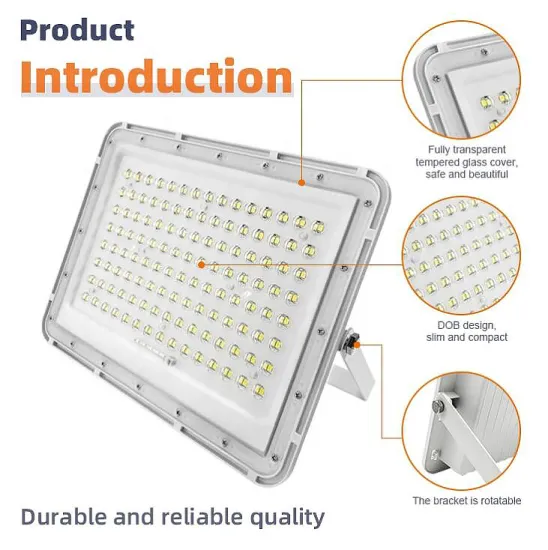 Product
Introduction

Fully transparent tempered glass cover, safe and beautiful

DOB design, slim and compact

The bracket is rotatable

Durable and reliable quality