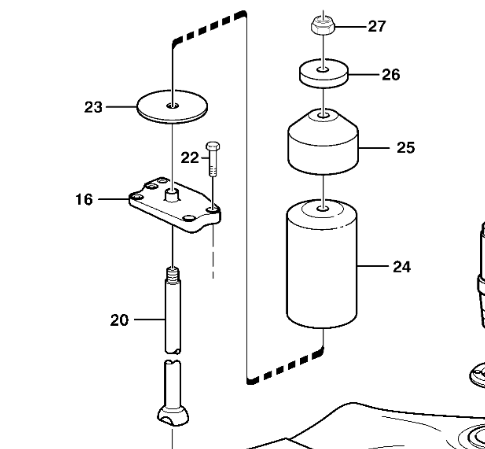 27
26
23
25
22
16
24
20