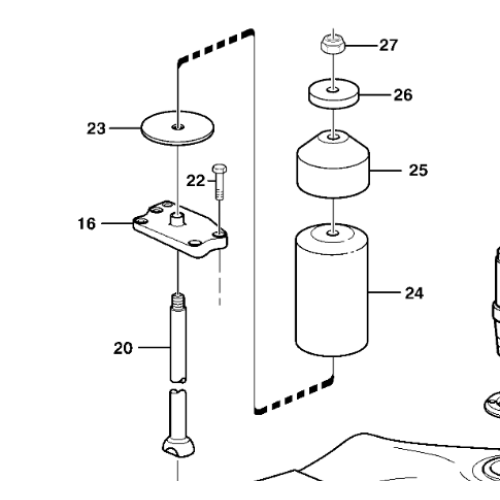 27
26
23
25
22
16
24
20