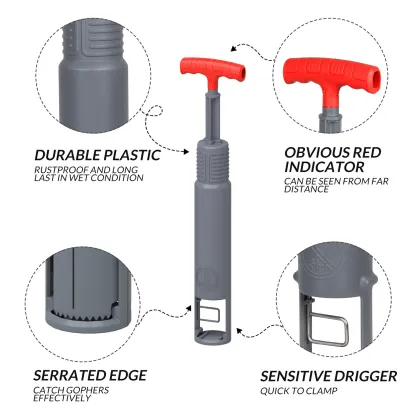 DURABLE PLASTIC
RUSTPROOF AND LONG LAST IN WET CONDITION

OBVIOUS RED INDICATOR
CAN BE SEEN FROM FAR DISTANCE

SERRATED EDGE
CATCH GOPHERS EFFECTIVELY

SENSITIVE DRIGGER
QUICK TO CLAMP