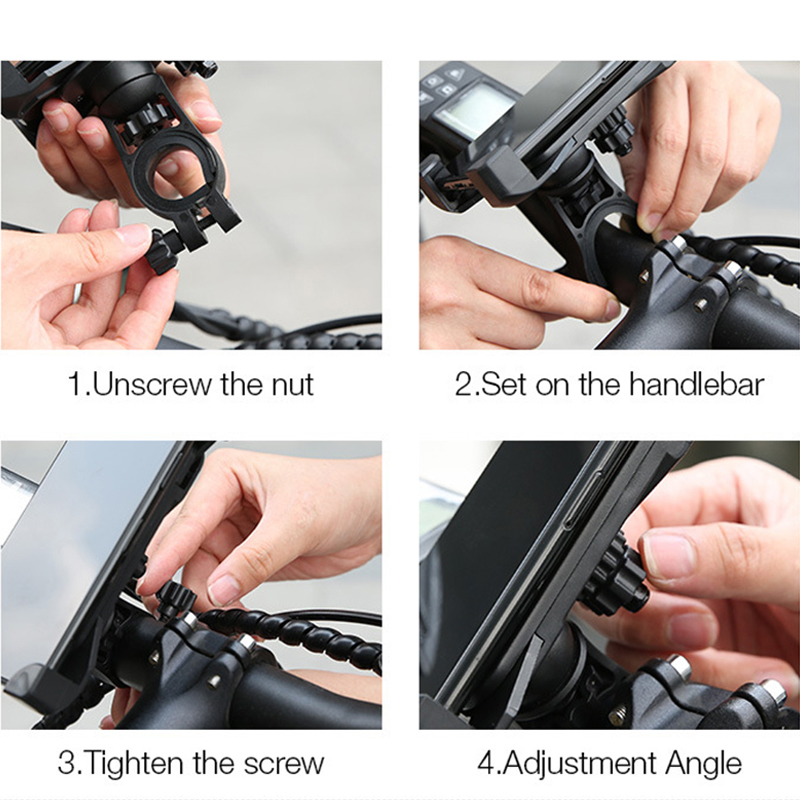 1.Unscrew the nut

2.Set on the handlebar

3.Tighten the screw

4.Adjustment Angle