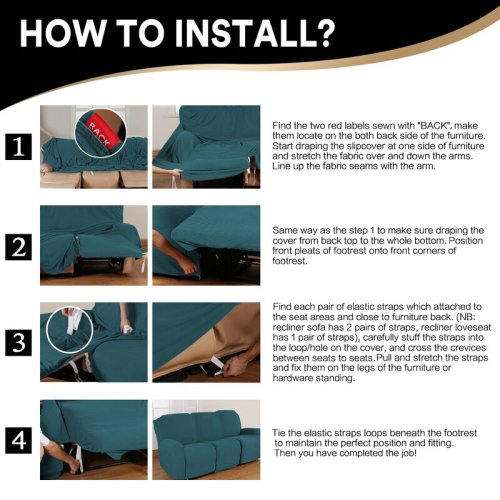 HOW TO INSTALL?

1

BACK

Find the two red labels sewn with "BACK", make them locate on the both back side of the furniture. Start draping the slipcover at one side of furniture and stretch the fabric over and down the arms. Line up the fabric seams with the arm.

2

Same way as the step 1 to make sure draping the cover from back top to the whole bottom. Position front pleats of footrest onto front corners of footrest.

3

Find each pair of elastic straps which attached to the seat areas and close to furniture back. (NB: recliner sofa has 2 pairs of straps, recliner loveseat has 1 pair of straps), carefully stuff the straps into the loop/hole on the cover, and cross the crevices between seats to seats.Pull and stretch the straps and fix them on the legs of the furniture or hardware standing.

4

Tie the elastic straps loops beneath the footrest to maintain the perfect position and fitting. Then you have completed the job!