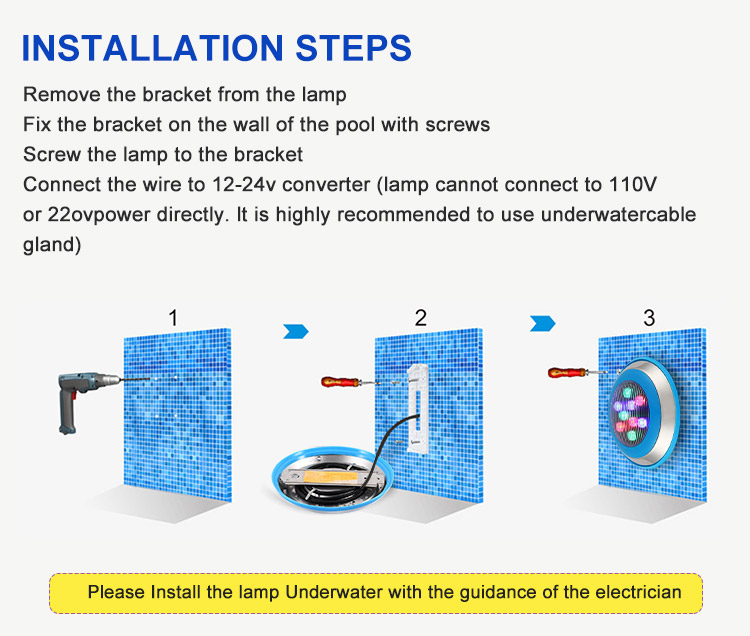 INSTALLATION STEPS

Remove the bracket from the lamp
Fix the bracket on the wall of the pool with screws
Screw the lamp to the bracket
Connect the wire to 12-24v converter (lamp cannot connect to 110V or 22ovpower directly. It is highly recommended to use underwatercable gland)

1

2

3

Please Install the lamp Underwater with the guidance of the electrician