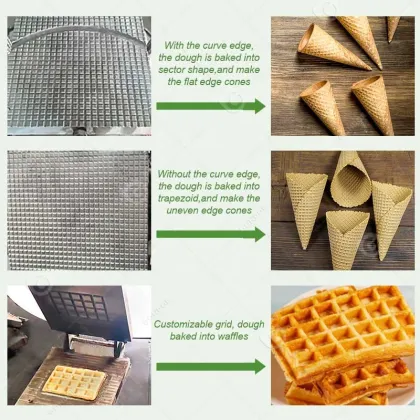 With the curve edge, the dough is baked into sector shape,and make the flat edge cones

Without the curve edge, the dough is baked into trapezoid,and make the uneven edge cones

Customizable grid, dough baked into waffles