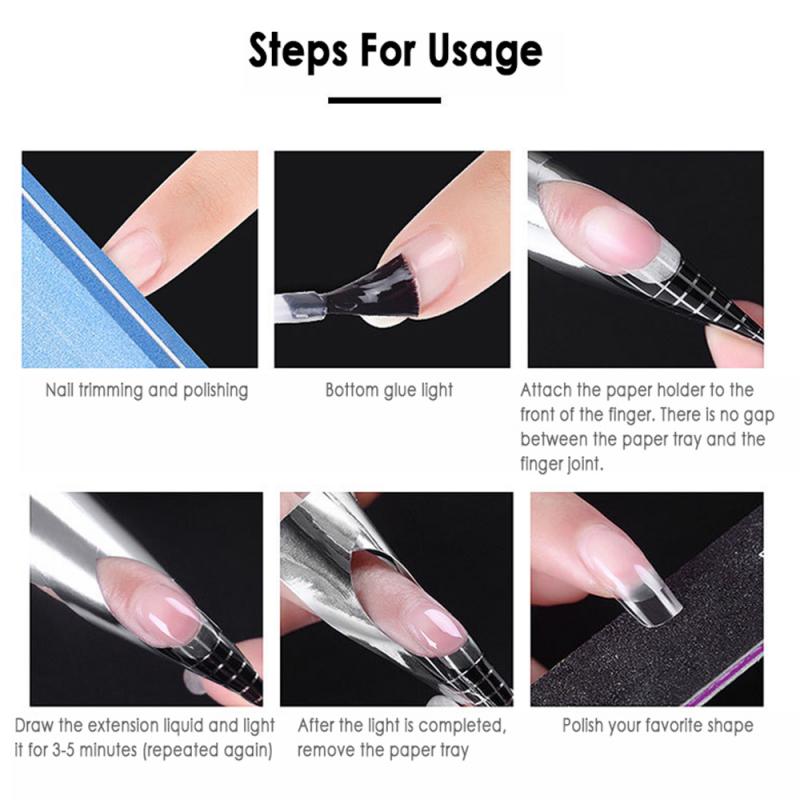 Steps For Usage

Nail trimming and polishing

Bottom glue light

Attach the paper holder to the front of the finger. There is no gap between the paper tray and the finger joint.

Draw the extension liquid and light it for 3-5 minutes (repeated again)

After the light is completed, remove the paper tray

Polish your favorite shape