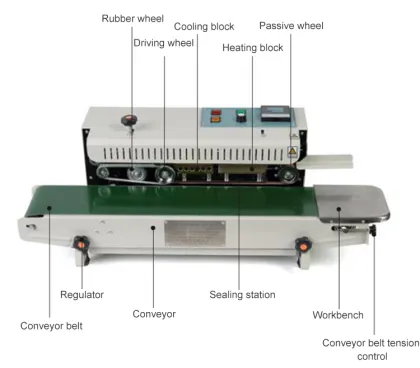 Rubber wheel
Cooling block
Passive wheel
Driving wheel
Heating block

Regulator
Sealing station
Conveyor
Workbench
Conveyor belt
Conveyor belt tension control