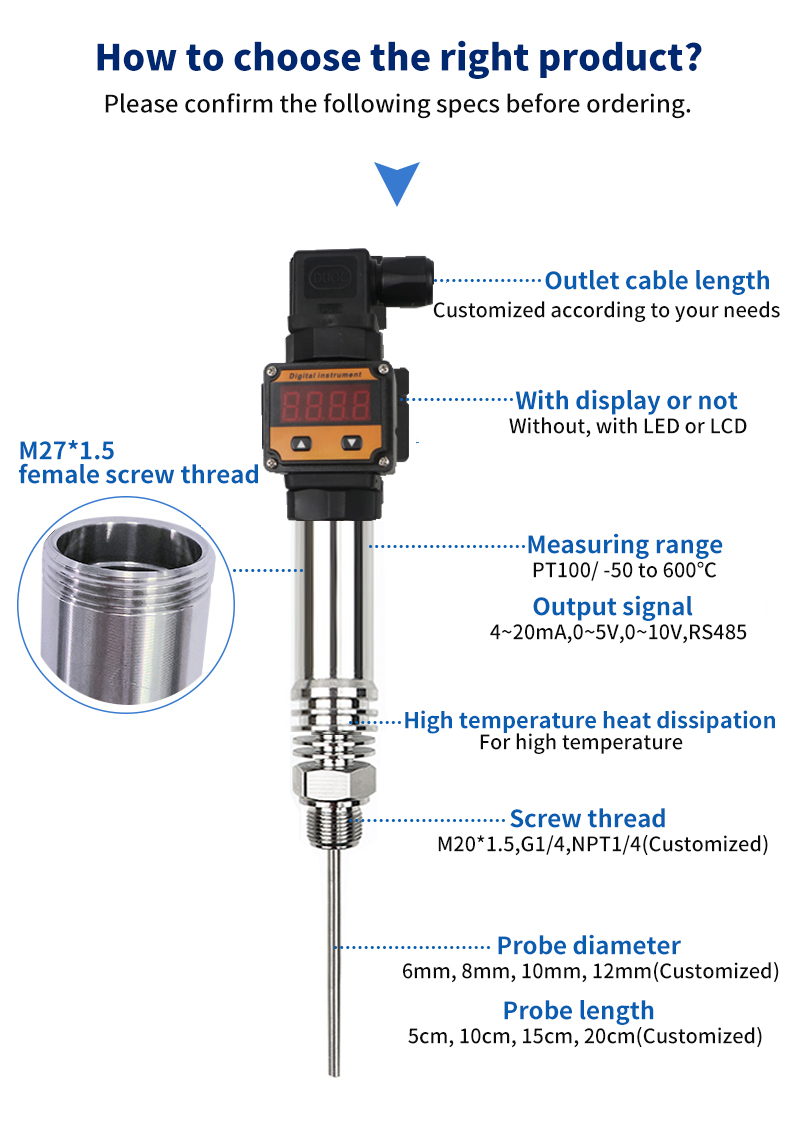 How to choose the right product?

Please confirm the following specs before ordering.

Outlet cable length
Customized according to your needs

Digital instrument

8.8.8.8

With display or not
Without, with LED or LCD

M27*1.5
female screw thread

Measuring range
PT100/ -50 to 600°C

Output signal
4~20mA,0~5V,0~10V,RS485

High temperature heat dissipation
For high temperature

Screw thread
M20*1.5,G1/4,NPT1/4(Customized)

Probe diameter
6mm, 8mm, 10mm, 12mm(Customized)

Probe length
5cm, 10cm, 15cm, 20cm(Customized)