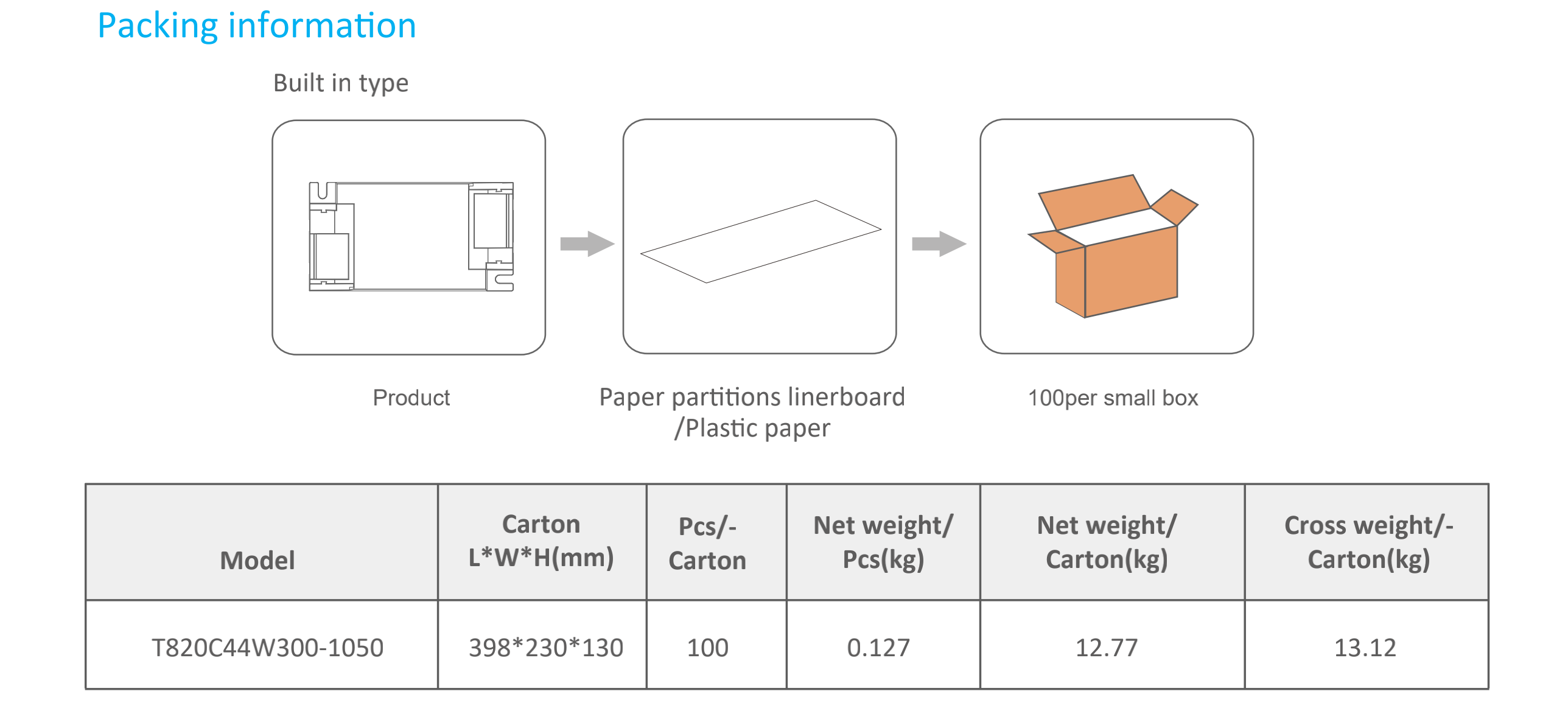 Packing information

Built in type

Product

Paper partitions linerboard /Plastic paper

100per small box

| Model | Carton L*W*H(mm) | Pcs/-Carton | Net weight/ Pcs(kg) | Net weight/ Carton(kg) | Cross weight/-Carton(kg) |
|---|---|---|---|---|---|
| T820C44W300-1050 | 398*230*130 | 100 | 0.127 | 12.77 | 13.12 |