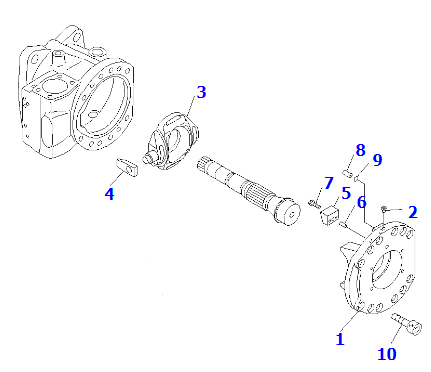 3
4
8
9
7
5
6
2
1
10