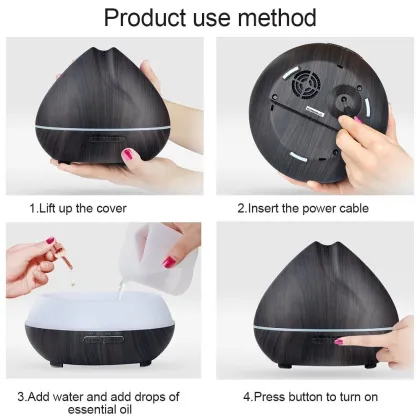 Product use method

1.Lift up the cover

2.Insert the power cable

3.Add water and add drops of essential oil

4.Press button to turn on