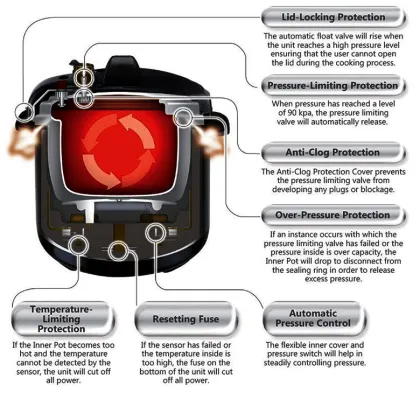 Lid-Locking Protection

The automatic float valve will rise when the unit reaches a high pressure level ensuring that the user cannot open the lid during the cooking process.

Pressure-Limiting Protection

When pressure has reached a level of 90 kpa, the pressure limiting valve will automatically release.

Anti-Clog Protection

The Anti-Clog Protection Cover prevents the pressure limiting valve from developing any plugs or blockage.

Over-Pressure Protection

If an instance occurs with which the pressure limiting valve has failed or the pressure inside is over capacity, the Inner Pot will drop to disconnect from the sealing ring in order to release excess pressure.

Temperature-Limiting Protection

If the Inner Pot becomes too hot and the temperature cannot be detected by the sensor, the unit will cut off all power.

Resetting Fuse

If the sensor has failed or the temperature inside is too high, the fuse on the bottom of the unit will cut off all power.

Automatic Pressure Control

The flexible inner cover and pressure switch will help in steadily controlling pressure.