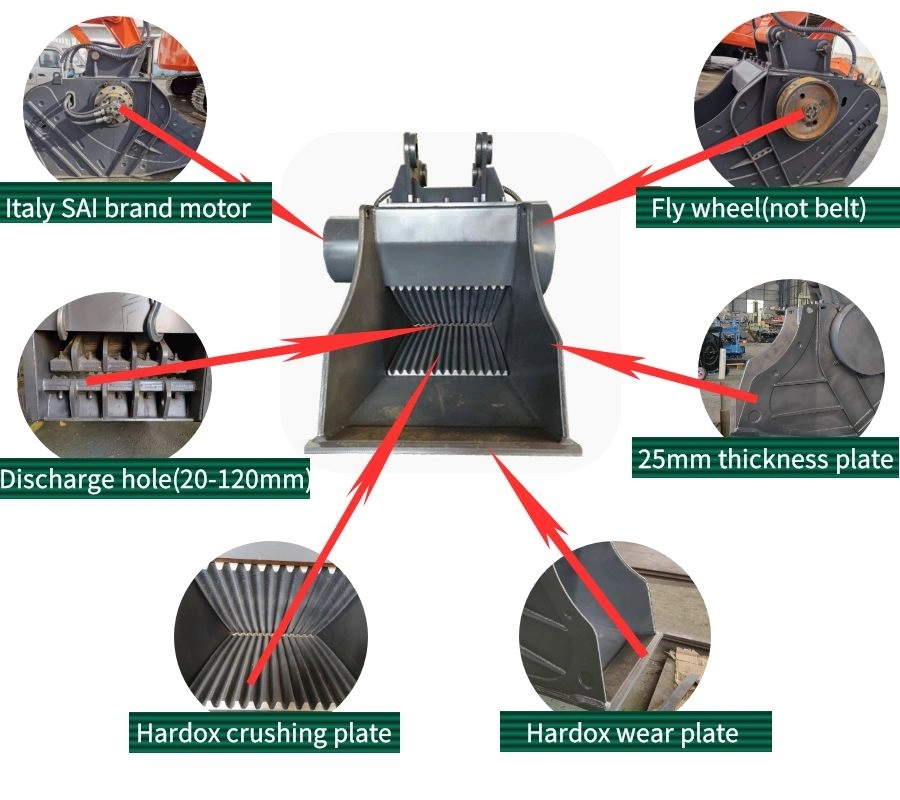 Italy SAI brand motor

Fly wheel(not belt)

Discharge hole(20-120mm)

25mm thickness plate

Hardox crushing plate

Hardox wear plate