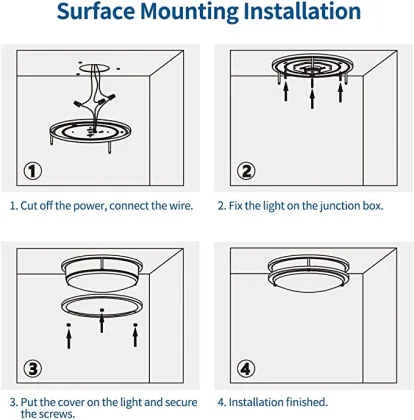 Surface Mounting Installation

①

1. Cut off the power, connect the wire.

②

2. Fix the light on the junction box.

③

3. Put the cover on the light and secure the screws.

④

4. Installation finished.