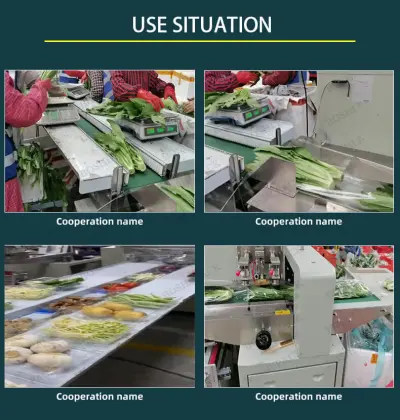 USE SITUATION

Cooperation name

Cooperation name

Cooperation name

Cooperation name