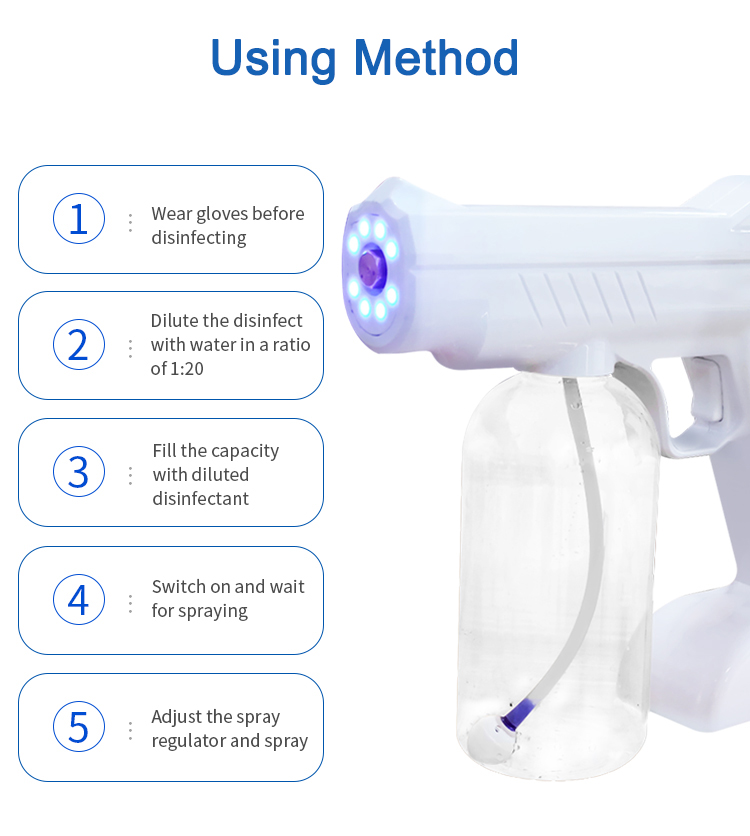 Using Method

1 Wear gloves before disinfecting

2 Dilute the disinfect with water in a ratio of 1:20

3 Fill the capacity with diluted disinfectant

4 Switch on and wait for spraying

5 Adjust the spray regulator and spray