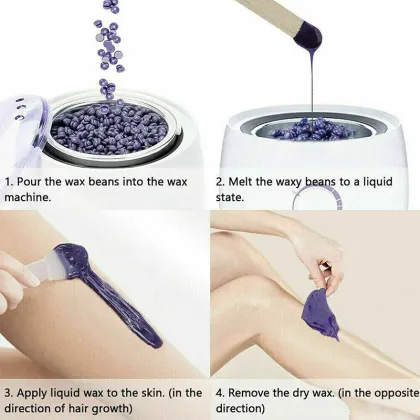 1. Pour the wax beans into the wax machine.

2. Melt the waxy beans to a liquid state.

3. Apply liquid wax to the skin. (in the direction of hair growth)

4. Remove the dry wax. (in the opposite direction)