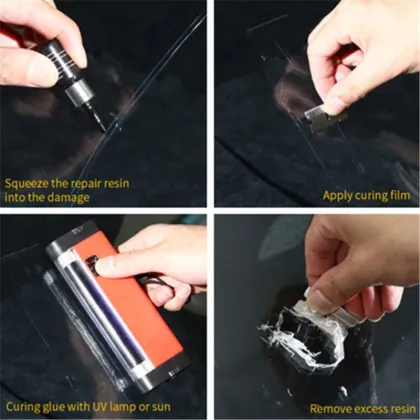 Squeeze the repair resin into the damage

Apply curing film

Curing glue with UV lamp or sun

Remove excess resin