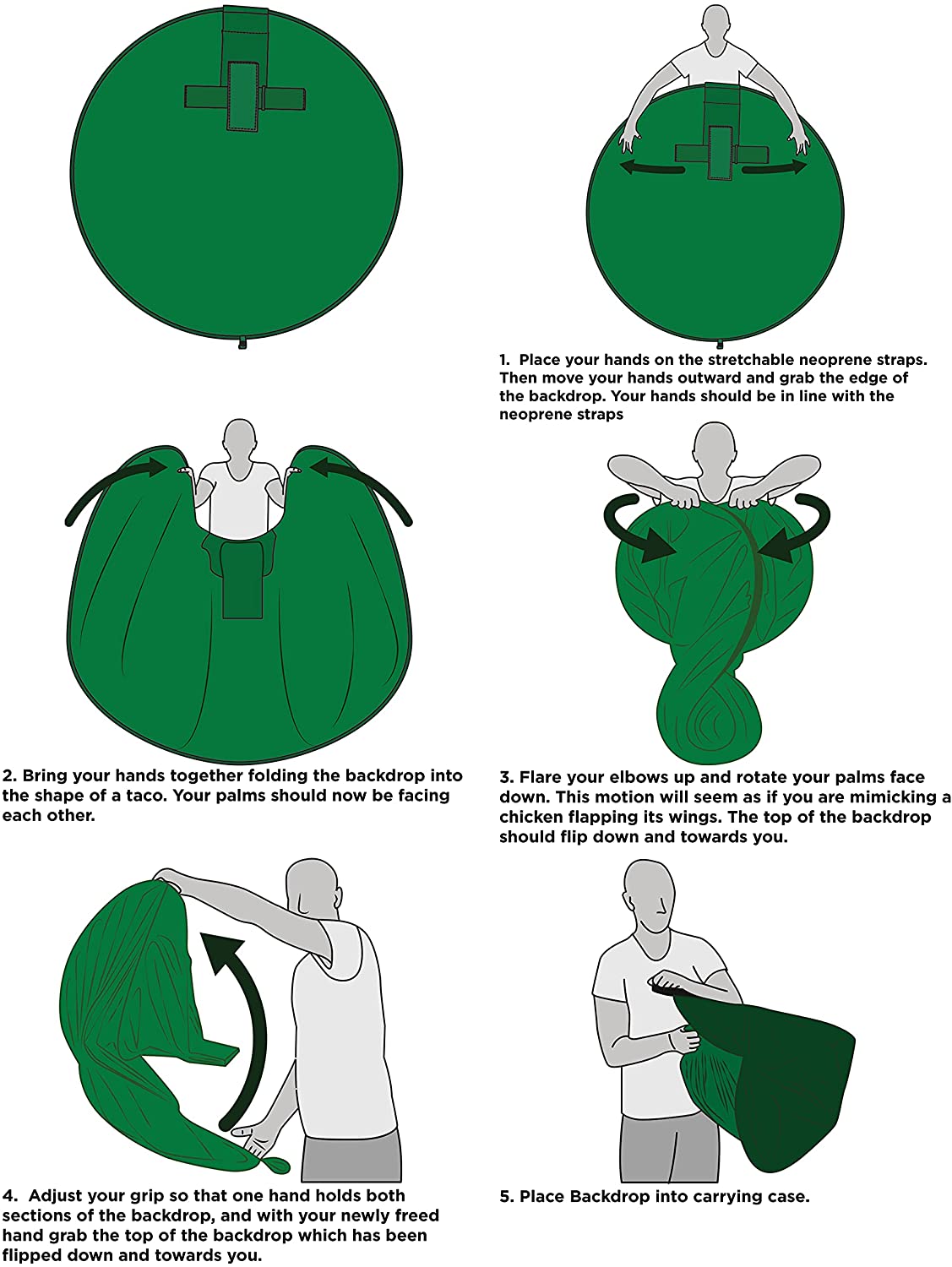 1. Place your hands on the stretchable neoprene straps. Then move your hands outward and grab the edge of the backdrop. Your hands should be in line with the neoprene straps

2. Bring your hands together folding the backdrop into the shape of a taco. Your palms should now be facing each other.

3. Flare your elbows up and rotate your palms face down. This motion will seem as if you are mimicking a chicken flapping its wings. The top of the backdrop should flip down and towards you.

4. Adjust your grip so that one hand holds both sections of the backdrop, and with your newly freed hand grab the top of the backdrop which has been flipped down and towards you.

5. Place Backdrop into carrying case.