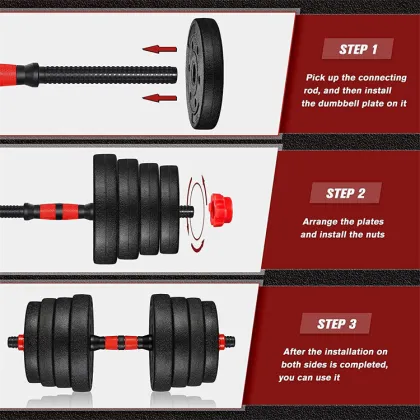 STEP 1

Pick up the connecting rod, and then install the dumbbell plate on it

STEP 2

Arrange the plates and install the nuts

STEP 3

After the installation on both sides is completed, you can use it