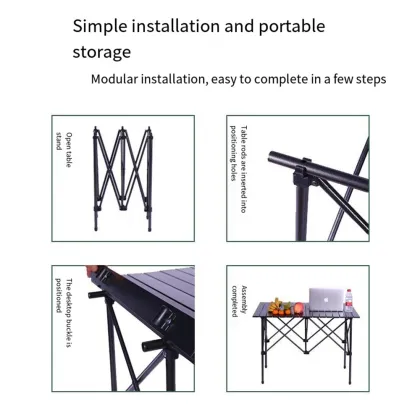 Simple installation and portable storage

Modular installation, easy to complete in a few steps

Open table stand

Table rods are inserted into positioning holes

The desktop buckle is positioned

Assembly completed