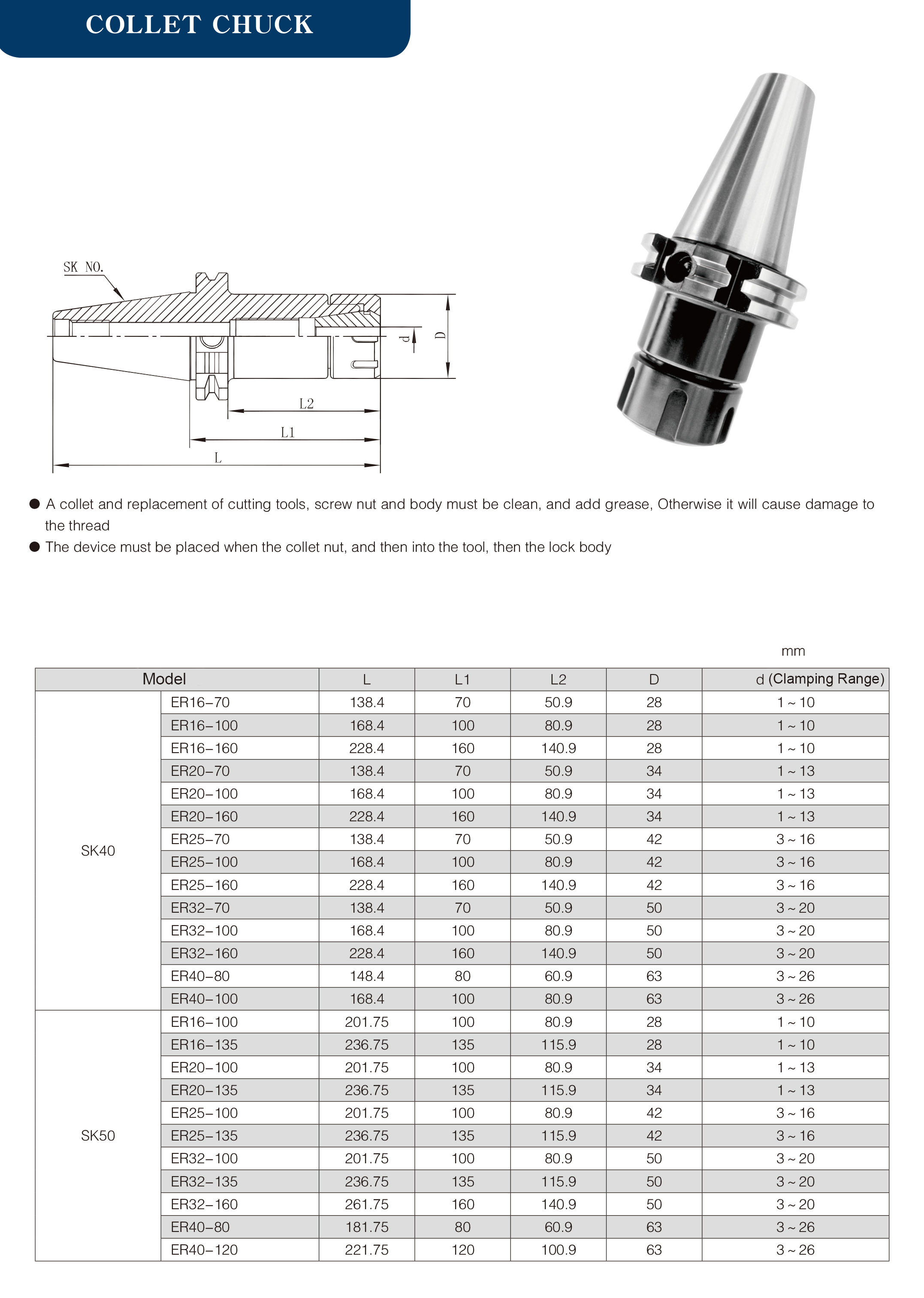 COLLET CHUCK

SK NO.

d

D

L2

L1

L

● A collet and replacement of cutting tools, screw nut and body must be clean, and add grease, Otherwise it will cause damage to the thread
● The device must be placed when the collet nut, and then into the tool, then the lock body

mm

| Model | | L | L1 | L2 | D | d (Clamping Range) |
|---|---|---|---|---|---|---|
| SK40 | ER16–70 | 138.4 | 70 | 50.9 | 28 | 1 ~ 10 |
| | ER16–100 | 168.4 | 100 | 80.9 | 28 | 1 ~ 10 |
| | ER16–160 | 228.4 | 160 | 140.9 | 28 | 1 ~ 10 |
| | ER20–70 | 138.4 | 70 | 50.9 | 34 | 1 ~ 13 |
| | ER20–100 | 168.4 | 100 | 80.9 | 34 | 1 ~ 13 |
| | ER20–160 | 228.4 | 160 | 140.9 | 34 | 1 ~ 13 |
| | ER25–70 | 138.4 | 70 | 50.9 | 42 | 3 ~ 16 |
| | ER25–100 | 168.4 | 100 | 80.9 | 42 | 3 ~ 16 |
| | ER25–160 | 228.4 | 160 | 140.9 | 42 | 3 ~ 16 |
| | ER32–70 | 138.4 | 70 | 50.9 | 50 | 3 ~ 20 |
| | ER32–100 | 168.4 | 100 | 80.9 | 50 | 3 ~ 20 |
| | ER32–160 | 228.4 | 160 | 140.9 | 50 | 3 ~ 20 |
| | ER40–80 | 148.4 | 80 | 60.9 | 63 | 3 ~ 26 |
| | ER40–100 | 168.4 | 100 | 80.9 | 63 | 3 ~ 26 |
| SK50 | ER16–100 | 201.75 | 100 | 80.9 | 28 | 1 ~ 10 |
| | ER16–135 | 236.75 | 135 | 115.9 | 28 | 1 ~ 10 |
| | ER20–100 | 201.75 | 100 | 80.9 | 34 | 1 ~ 13 |
| | ER20–135 | 236.75 | 135 | 115.9 | 34 | 1 ~ 13 |
| | ER25–100 | 201.75 | 100 | 80.9 | 42 | 3 ~ 16 |
| | ER25–135 | 236.75 | 135 | 115.9 | 42 | 3 ~ 16 |
| | ER32–100 | 201.75 | 100 | 80.9 | 50 | 3 ~ 20 |
| | ER32–135 | 236.75 | 135 | 115.9 | 50 | 3 ~ 20 |
| | ER32–160 | 261.75 | 160 | 140.9 | 50 | 3 ~ 20 |
| | ER40–80 | 181.75 | 80 | 60.9 | 63 | 3 ~ 26 |
| | ER40–120 | 221.75 | 120 | 100.9 | 63 | 3 ~ 26 |