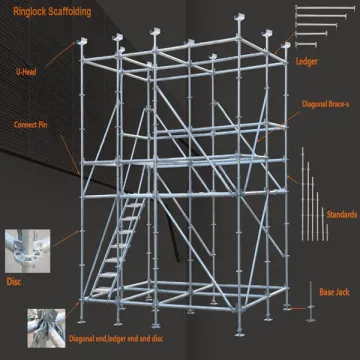 Ringlock Scaffolding

U-Head

Ledger

Diagonal Brace-s

Connect Pin

Standards

Disc

Base Jack

Diagonal end,ledger end and disc