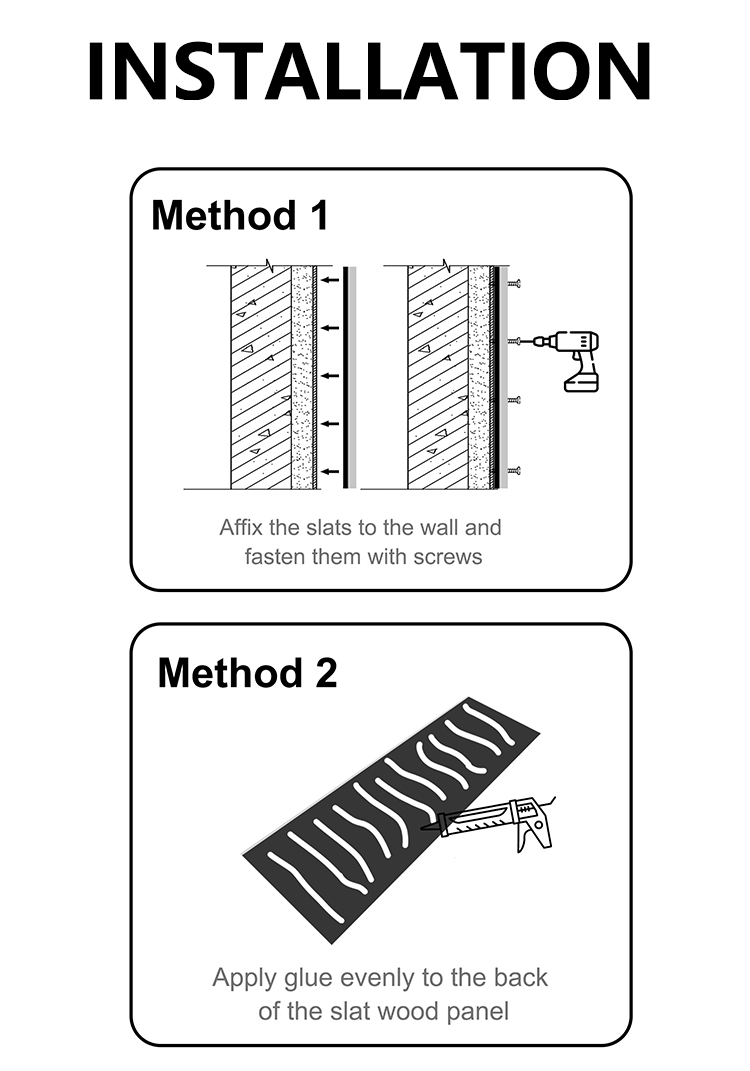 INSTALLATION

Method 1

Affix the slats to the wall and fasten them with screws

Method 2

Apply glue evenly to the back of the slat wood panel