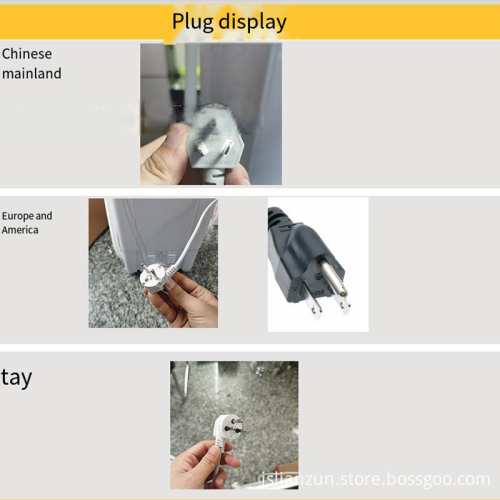 Plug display

Chinese mainland

Europe and America

tay

jslianzun.store.bossgoo.com