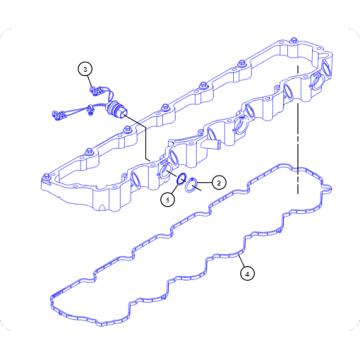 3

2

1

4