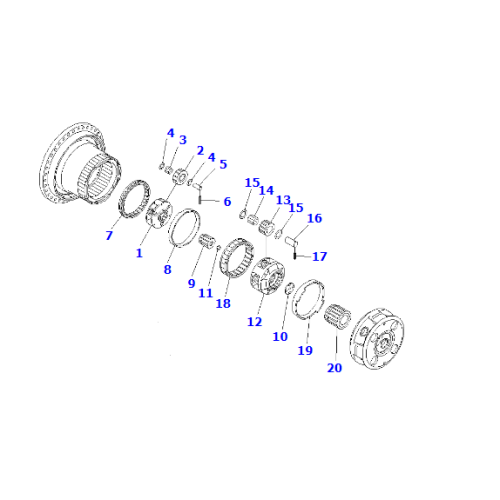 4
3
2
4
5
6
15
14
13
15
16
17
7
1
8
9
11
18
12
10
19
20