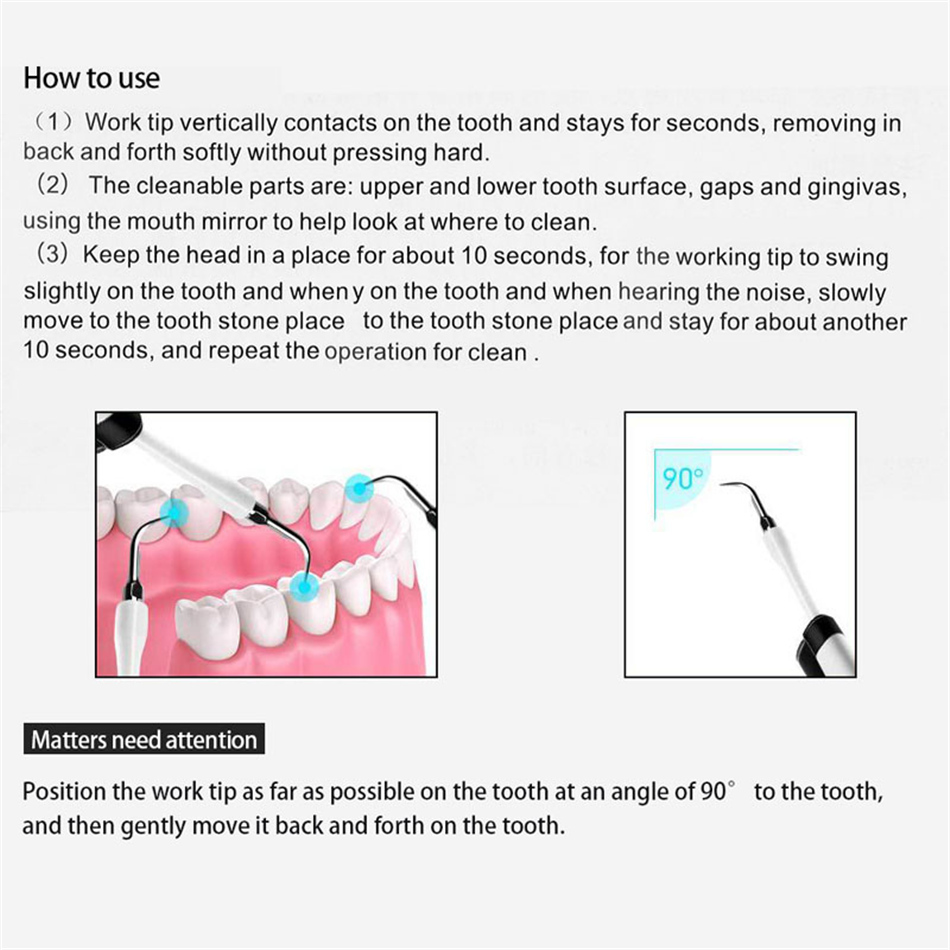 How to use

（1）Work tip vertically contacts on the tooth and stays for seconds, removing in back and forth softly without pressing hard.

（2） The cleanable parts are: upper and lower tooth surface, gaps and gingivas, using the mouth mirror to help look at where to clean.

（3）Keep the head in a place for about 10 seconds, for the working tip to swing slightly on the tooth and when y on the tooth and when hearing the noise, slowly move to the tooth stone place to the tooth stone place and stay for about another 10 seconds, and repeat the operation for clean .

90°

Matters need attention

Position the work tip as far as possible on the tooth at an angle of 90° to the tooth, and then gently move it back and forth on the tooth.