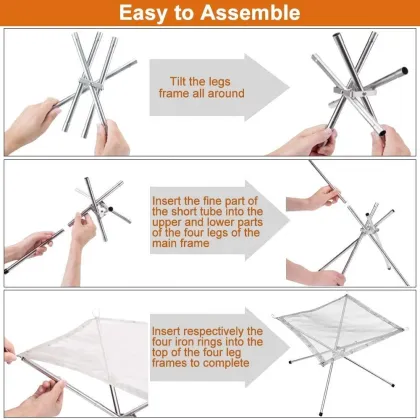 Easy to Assemble

Tilt the legs frame all around

Insert the fine part of the short tube into the upper and lower parts of the four legs of the main frame

Insert respectively the four iron rings into the top of the four leg frames to complete