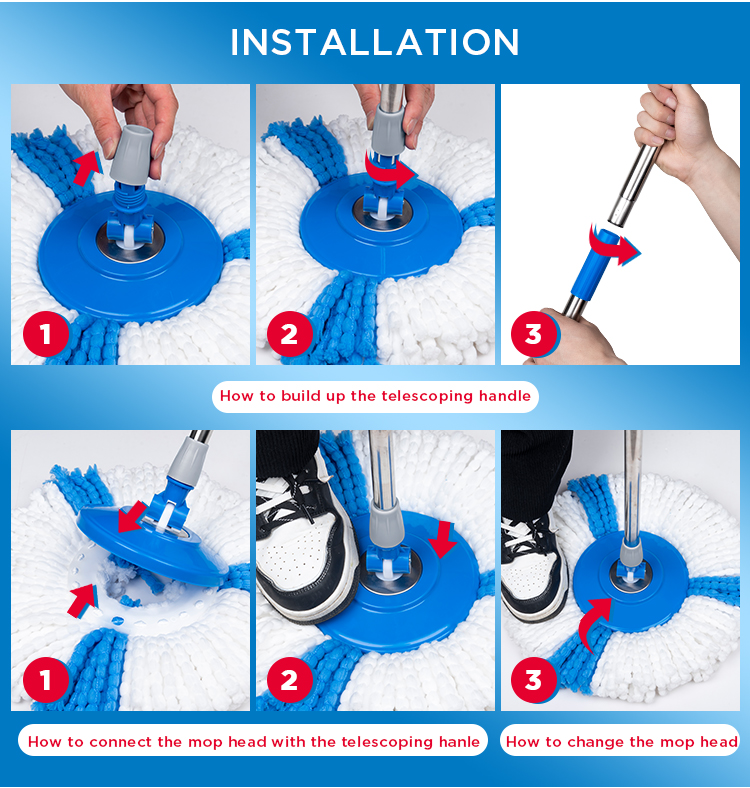 INSTALLATION

1

2

3

How to build up the telescoping handle

1

2

3

How to connect the mop head with the telescoping hanle

How to change the mop head