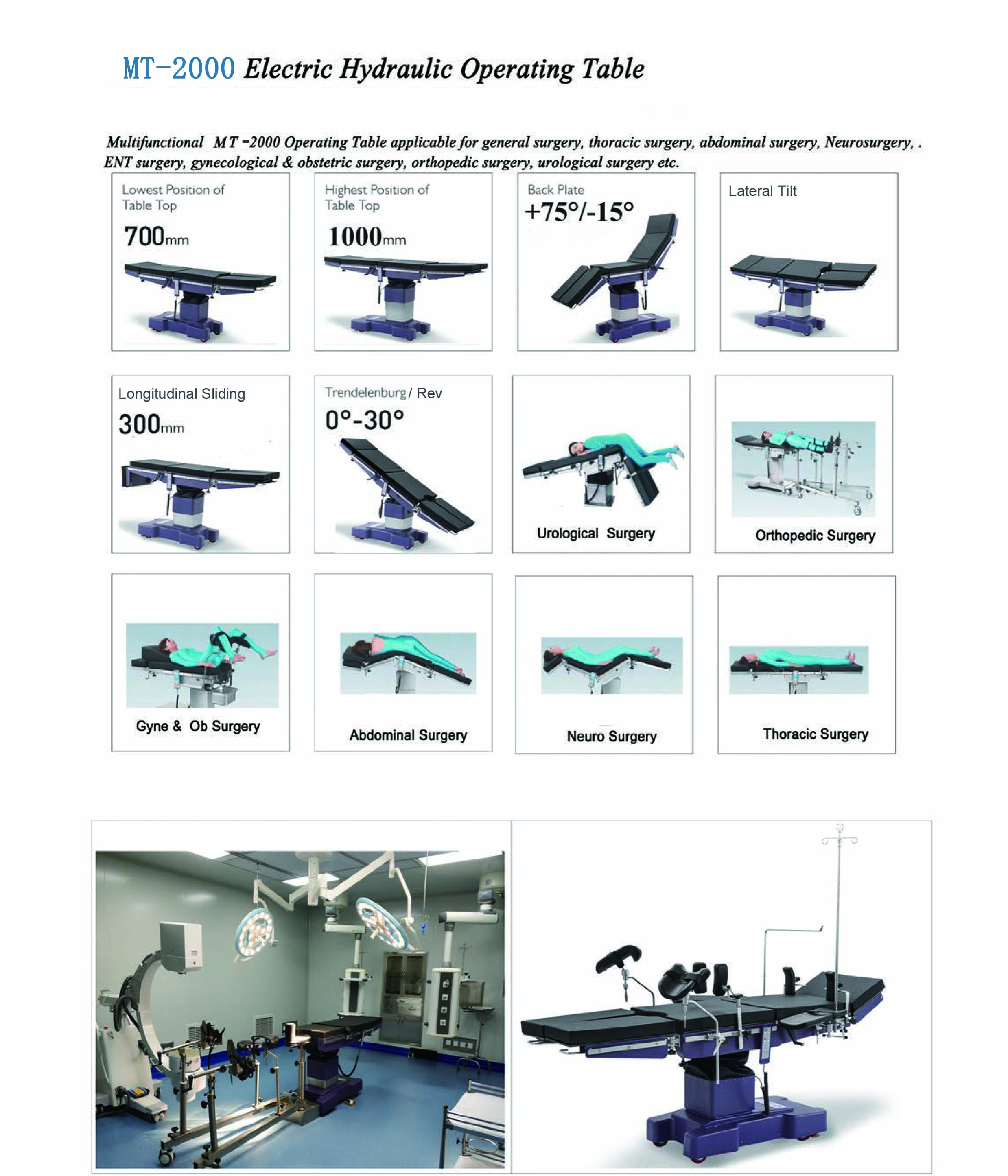 MT-2000 Electric Hydraulic Operating Table

Multifunctional MT -2000 Operating Table applicable for general surgery, thoracic surgery, abdominal surgery, Neurosurgery, . ENT surgery, gynecological & obstetric surgery, orthopedic surgery, urological surgery etc.

Lowest Position of Table Top
700mm

Highest Position of Table Top
1000mm

Back Plate
+75°/-15°

Lateral Tilt

Longitudinal Sliding
300mm

Trendelenburg / Rev
0°-30°

Urological Surgery

Orthopedic Surgery

Gyne & Ob Surgery

Abdominal Surgery

Neuro Surgery

Thoracic Surgery