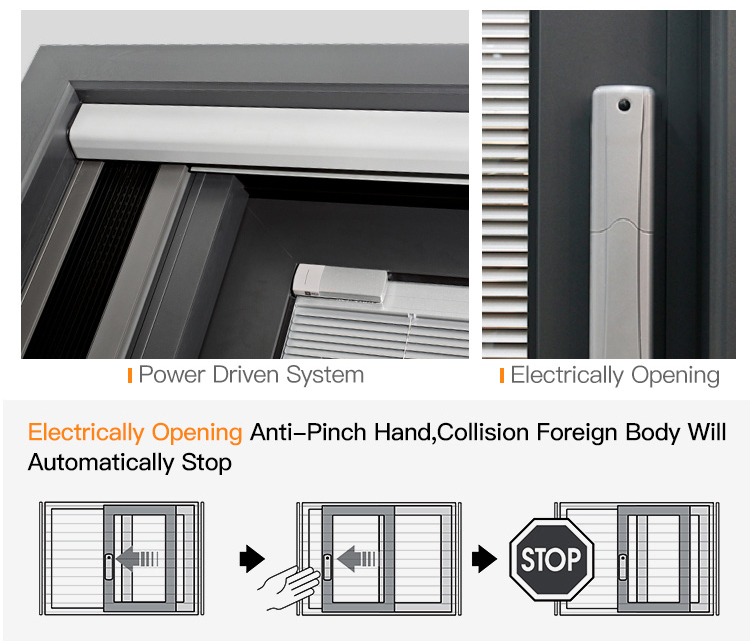 Power Driven System

Electrically Opening

Electrically Opening Anti-Pinch Hand,Collision Foreign Body Will Automatically Stop

STOP