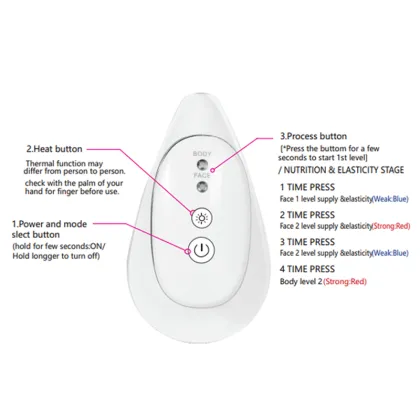 2.Heat button

Thermal function may differ from person to person.

check with the palm of your hand for finger before use.

1.Power and mode slect button

(hold for few seconds:ON/ Hold longger to turn off)

BODY

FACE

3.Process button

[*Press the buttom for a few seconds to start 1st level]

/ NUTRITION & ELASTICITY STAGE

1 TIME PRESS

Face 1 level supply &elasticity(Weak:Blue)

2 TIME PRESS

Face 2 level supply &elasticity(Strong:Red)

3 TIME PRESS

Face 2 level supply &elasticity(Weak:Blue)

4 TIME PRESS

Body level 2 (Strong:Red)