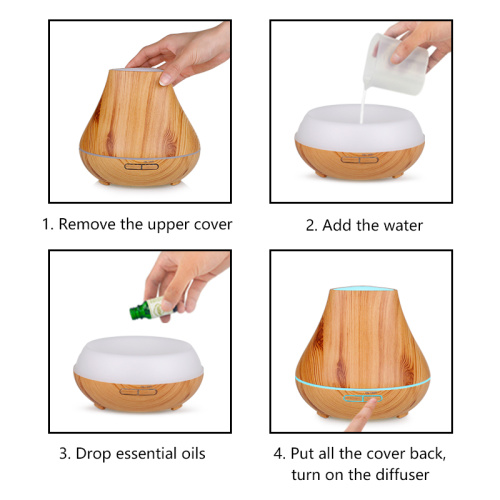 1. Remove the upper cover

2. Add the water

3. Drop essential oils

4. Put all the cover back, turn on the diffuser