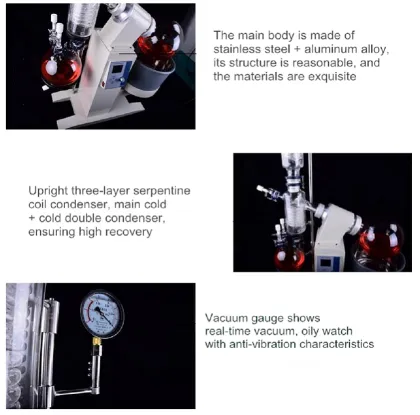 The main body is made of stainless steel + aluminum alloy, its structure is reasonable, and the materials are exquisite

Upright three-layer serpentine coil condenser, main cold + cold double condenser, ensuring high recovery

Vacuum gauge shows real-time vacuum, oily watch with anti-vibration characteristics