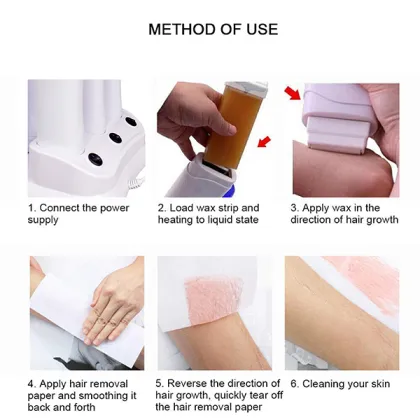 METHOD OF USE

1. Connect the power supply

2. Load wax strip and heating to liquid state

3. Apply wax in the direction of hair growth

4. Apply hair removal paper and smoothing it back and forth

5. Reverse the direction of hair growth, quickly tear off the hair removal paper

6. Cleaning your skin