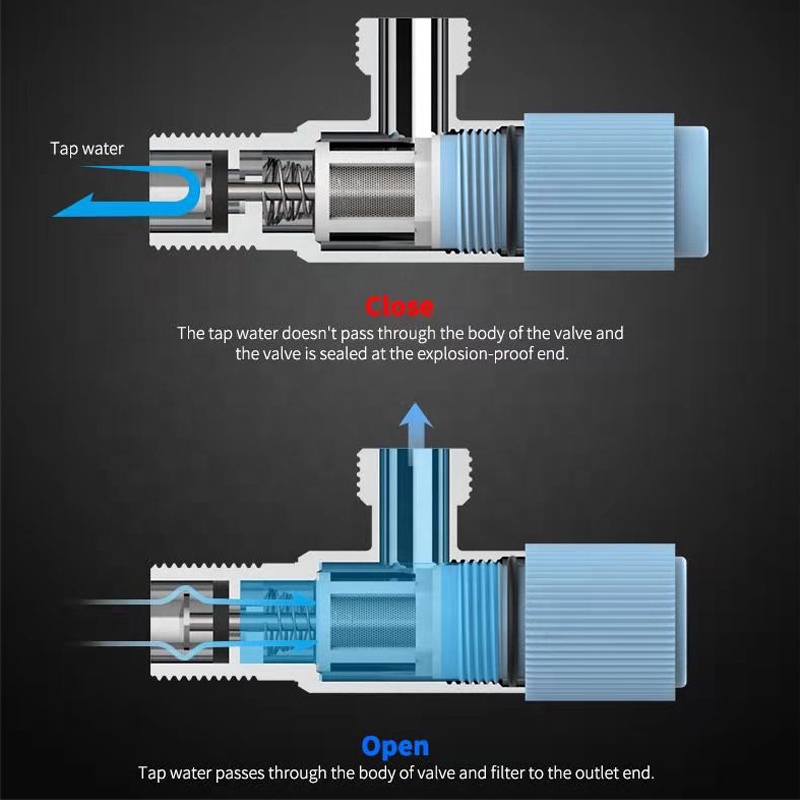 Tap water

Close

The tap water doesn't pass through the body of the valve and the valve is sealed at the explosion-proof end.

Open

Tap water passes through the body of valve and filter to the outlet end.