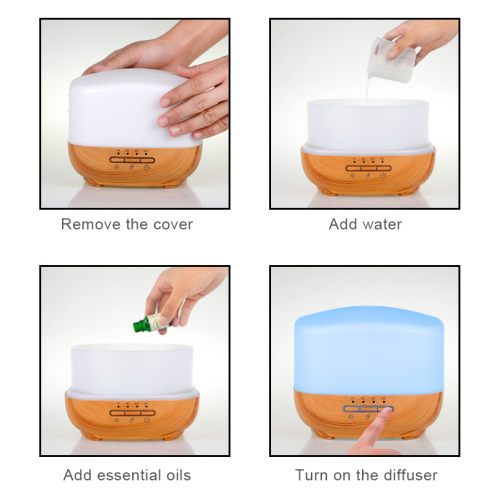 Remove the cover

Add water

Add essential oils

Turn on the diffuser