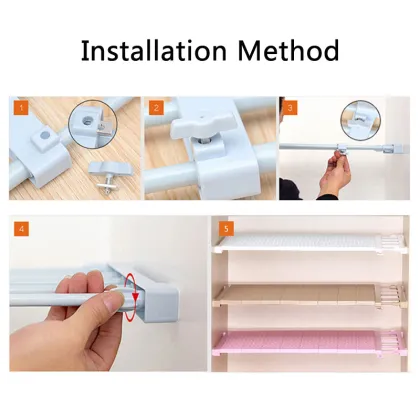 Installation Method

1

2

3

4

5