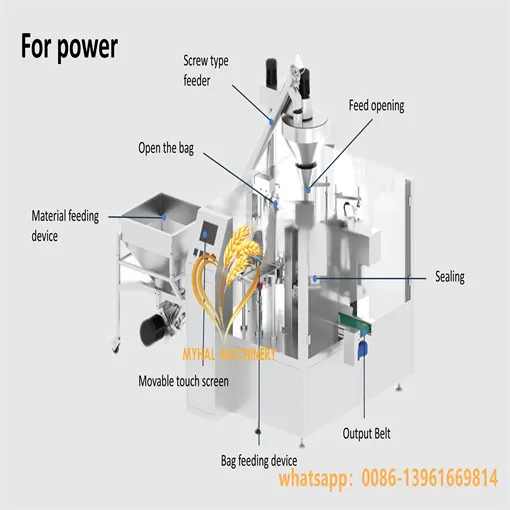 For power

Screw type feeder

Feed opening

Open the bag

Material feeding device

Sealing

MYHAL MACHINERY

Movable touch screen

Output Belt

Bag feeding device

whatsapp: 0086-13961669814