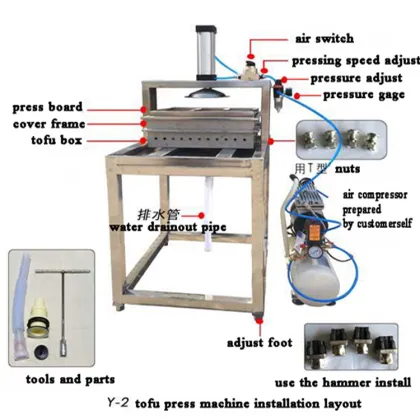 air switch
pressing speed adjust
pressure adjust
pressure gage
press board
cover frame
tofu box
用T型 nuts
air compressor prepared by customerself
排水管
water drainout pipe
adjust foot
tools and parts
use the hammer install
Y-2 tofu press machine installation layout