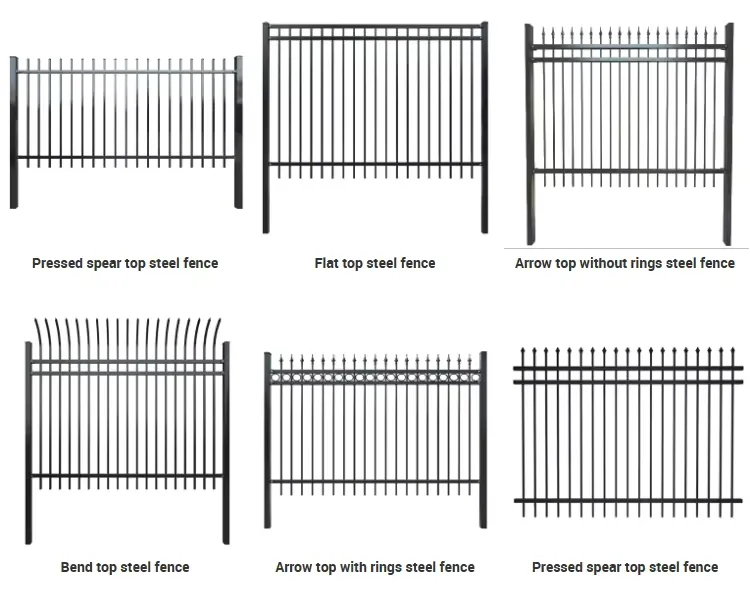 Pressed spear top steel fence

Flat top steel fence

Arrow top without rings steel fence

Bend top steel fence

Arrow top with rings steel fence

Pressed spear top steel fence