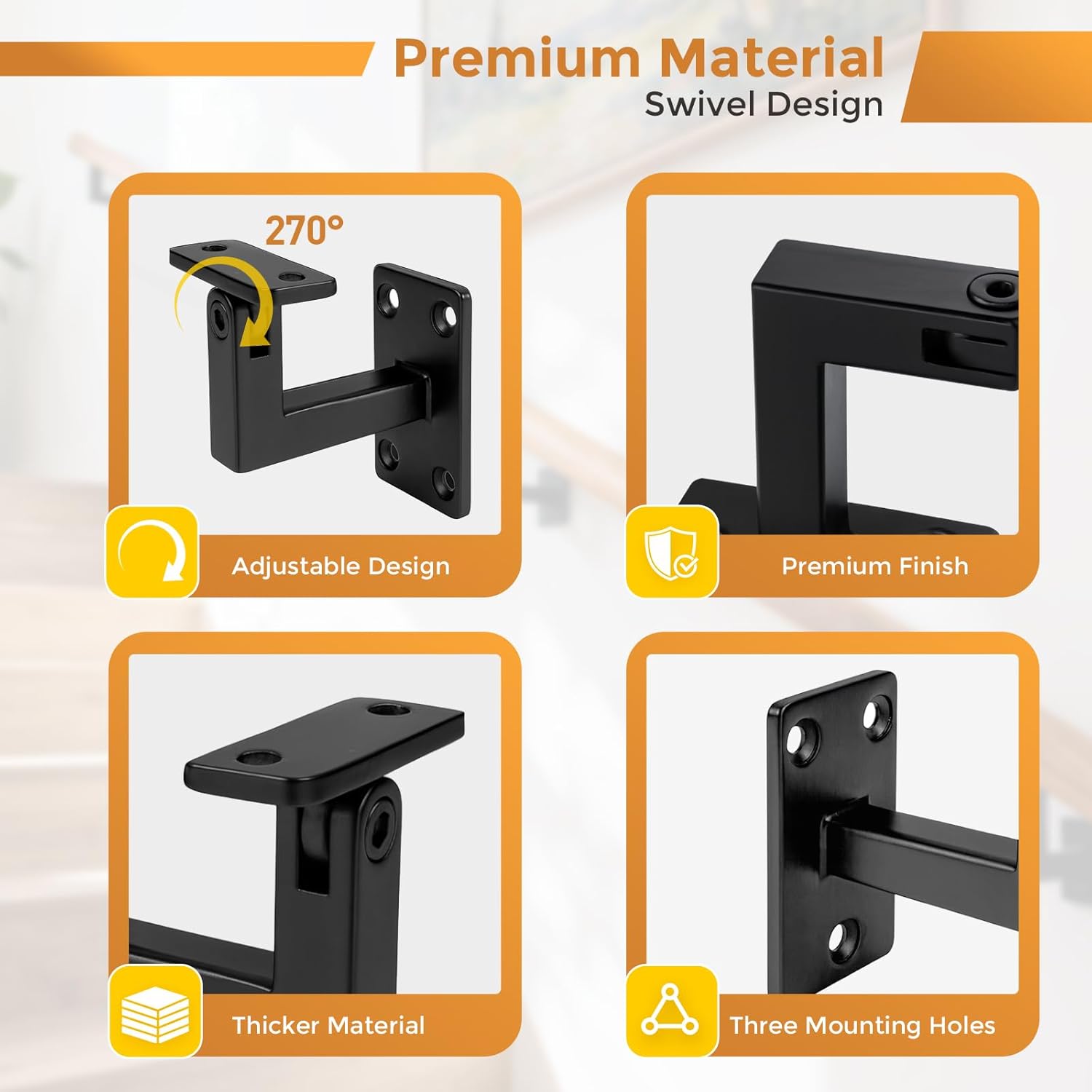 Premium Material
Swivel Design

270°

Adjustable Design

Premium Finish

Thicker Material

Three Mounting Holes