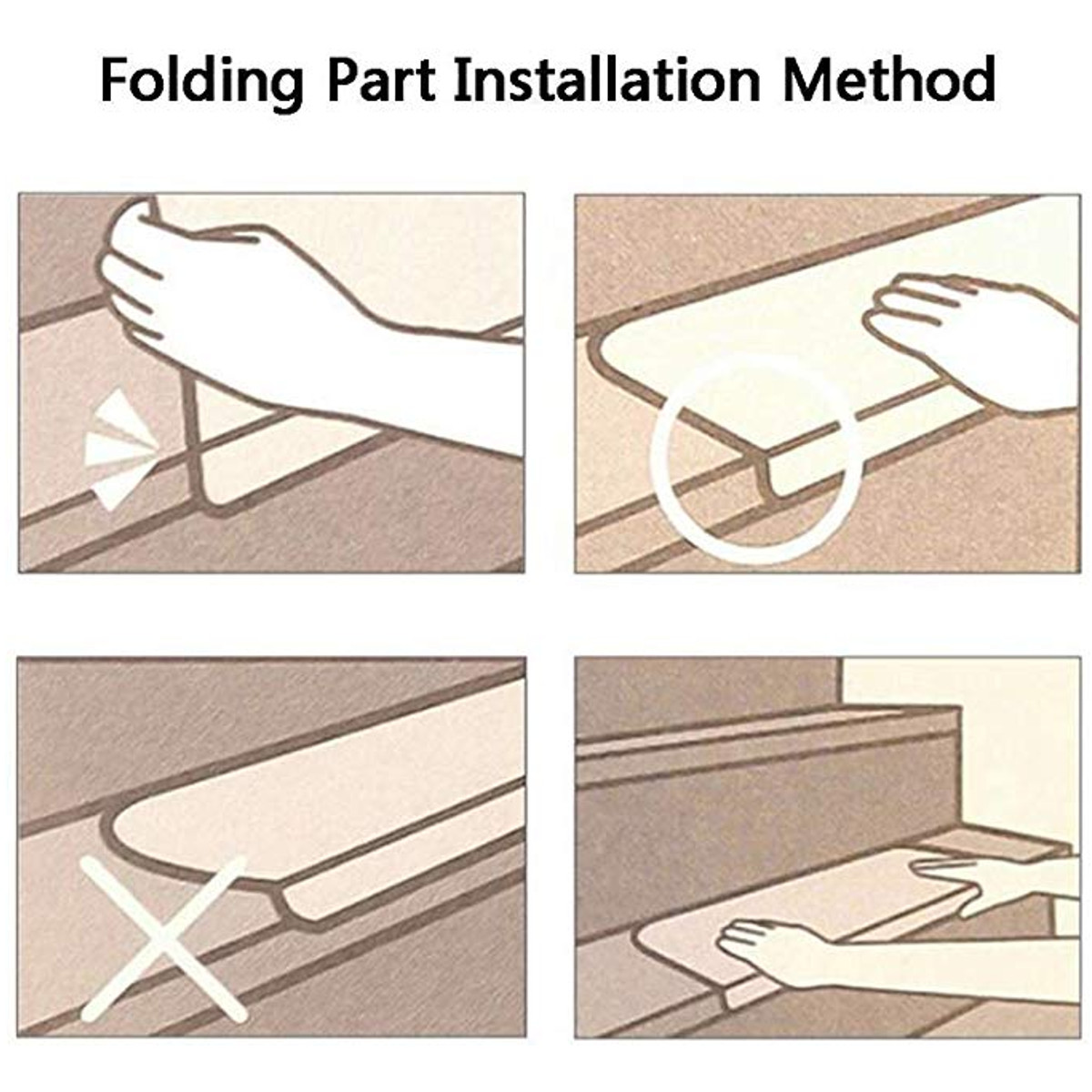 Folding Part Installation Method